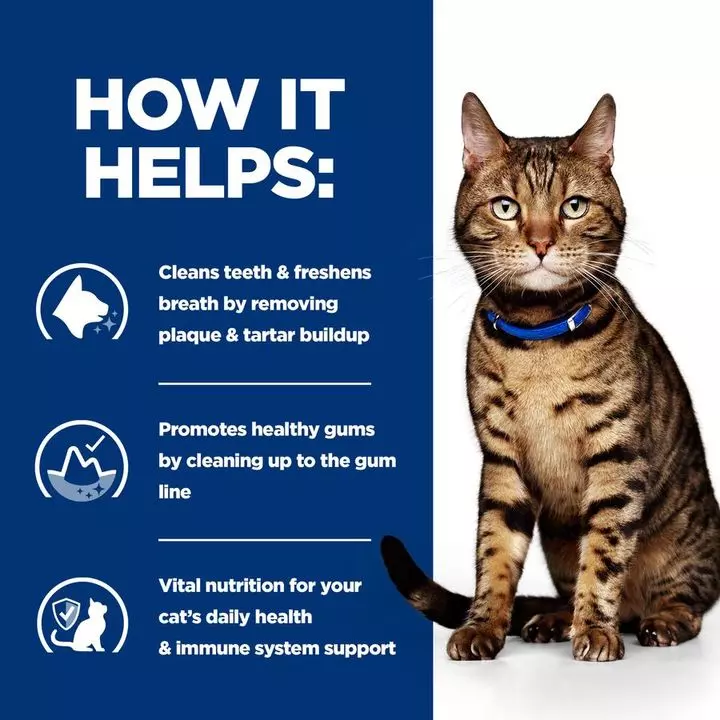 HOW IT HELPS:

Cleans teeth & freshens breath by removing plaque & tartar buildup

Promotes healthy gums by cleaning up to the gum line

Vital nutrition for your cat's daily health & immune system support