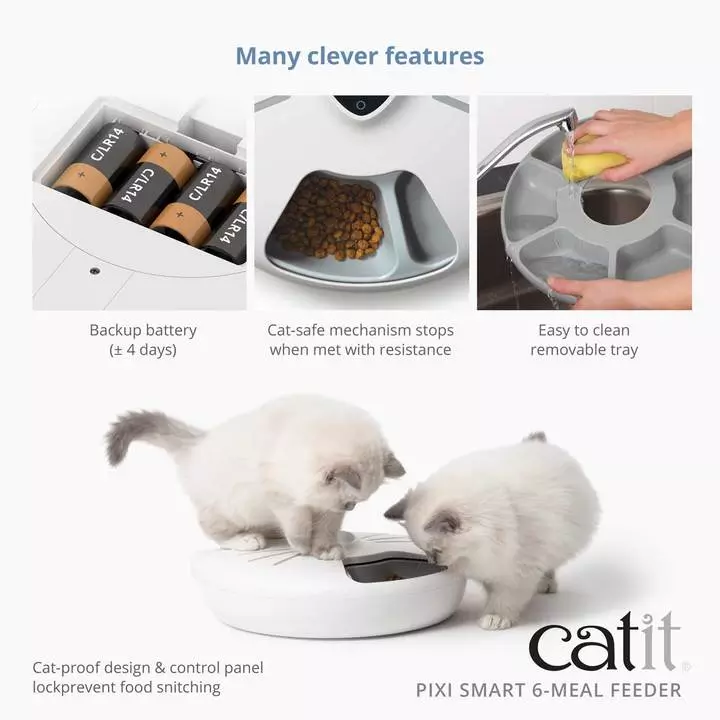 Many clever features

C/LR14
C/LR14
C/LR14
C/LR14

Backup battery
(± 4 days)

Cat-safe mechanism stops when met with resistance

Easy to clean removable tray

Cat-proof design & control panel lockprevent food snitching

catit®
PIXI SMART 6-MEAL FEEDER